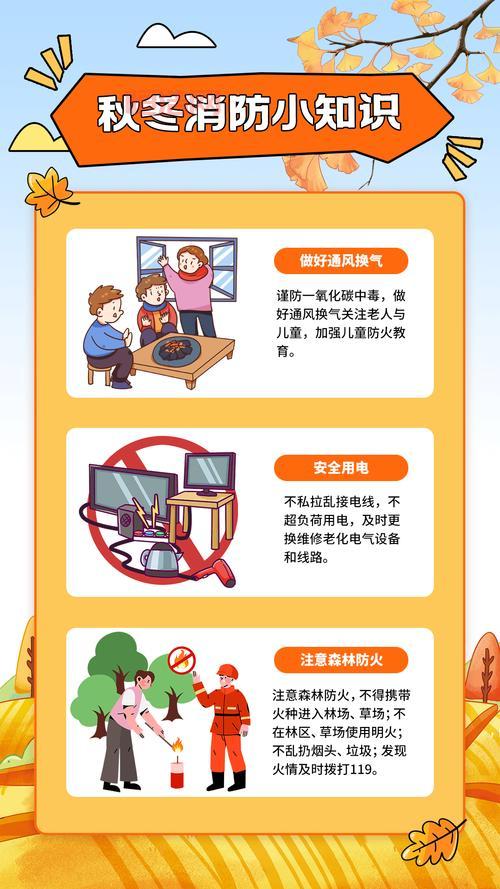 秋冬消防小知识

做好通风换气

谨防一氧化碳中毒，做好通风换气关注老人与儿童，加强儿童防火教育。

安全用电

不私拉乱接电线，不超负荷用电，及时更换维修老化电气设备和线路。

注意森林防火

注意森林防火，不得携带火种进入林场、草场；不在林区、草场使用明火；不乱扔烟头、垃圾；发现火情及时拨打119。